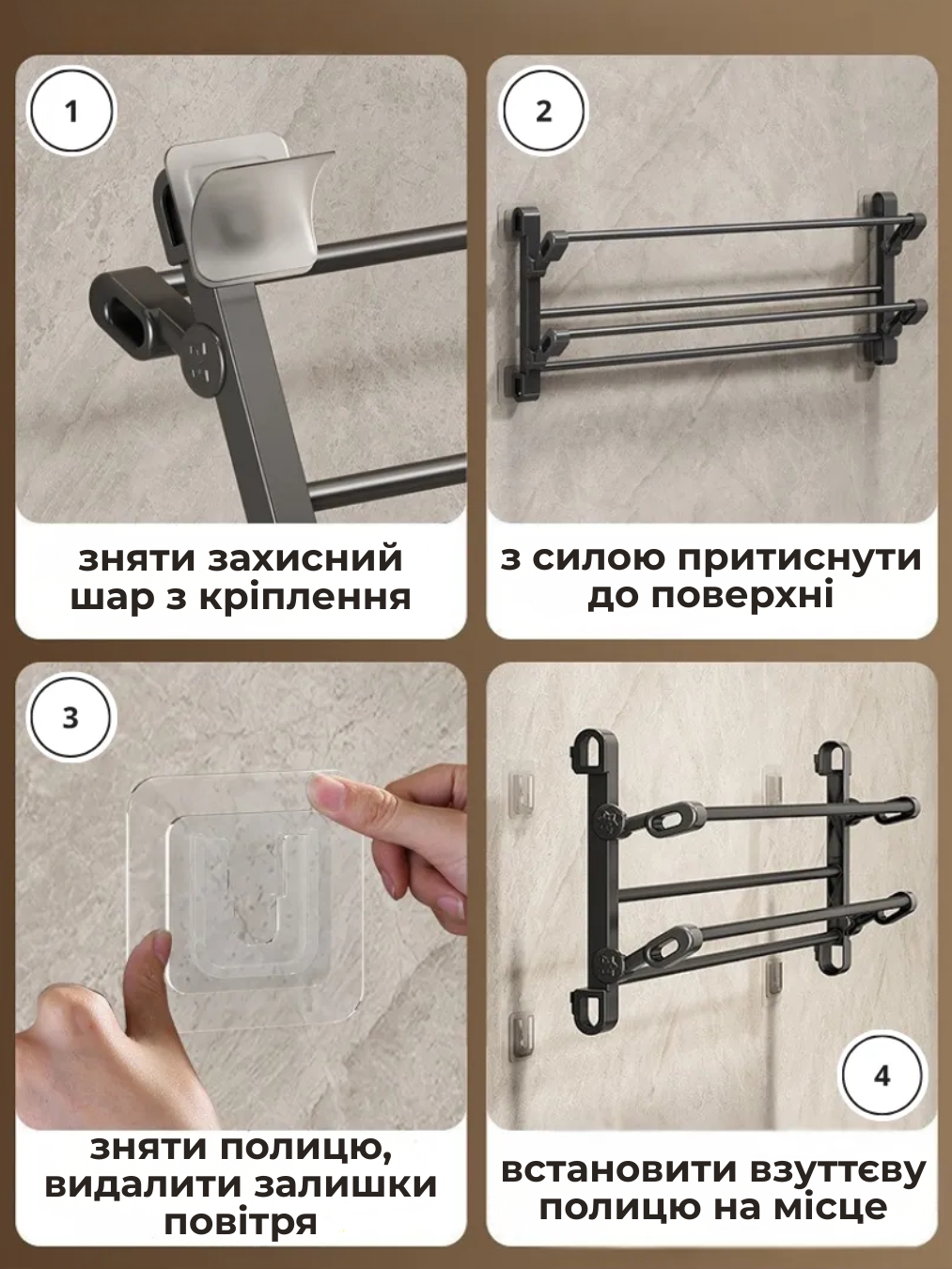 1

зняти захисний шар з кріплення

2

з силою притиснути до поверхні

3

зняти полицю, видалити залишки повітря

4

встановити взуттєву полицю на місце